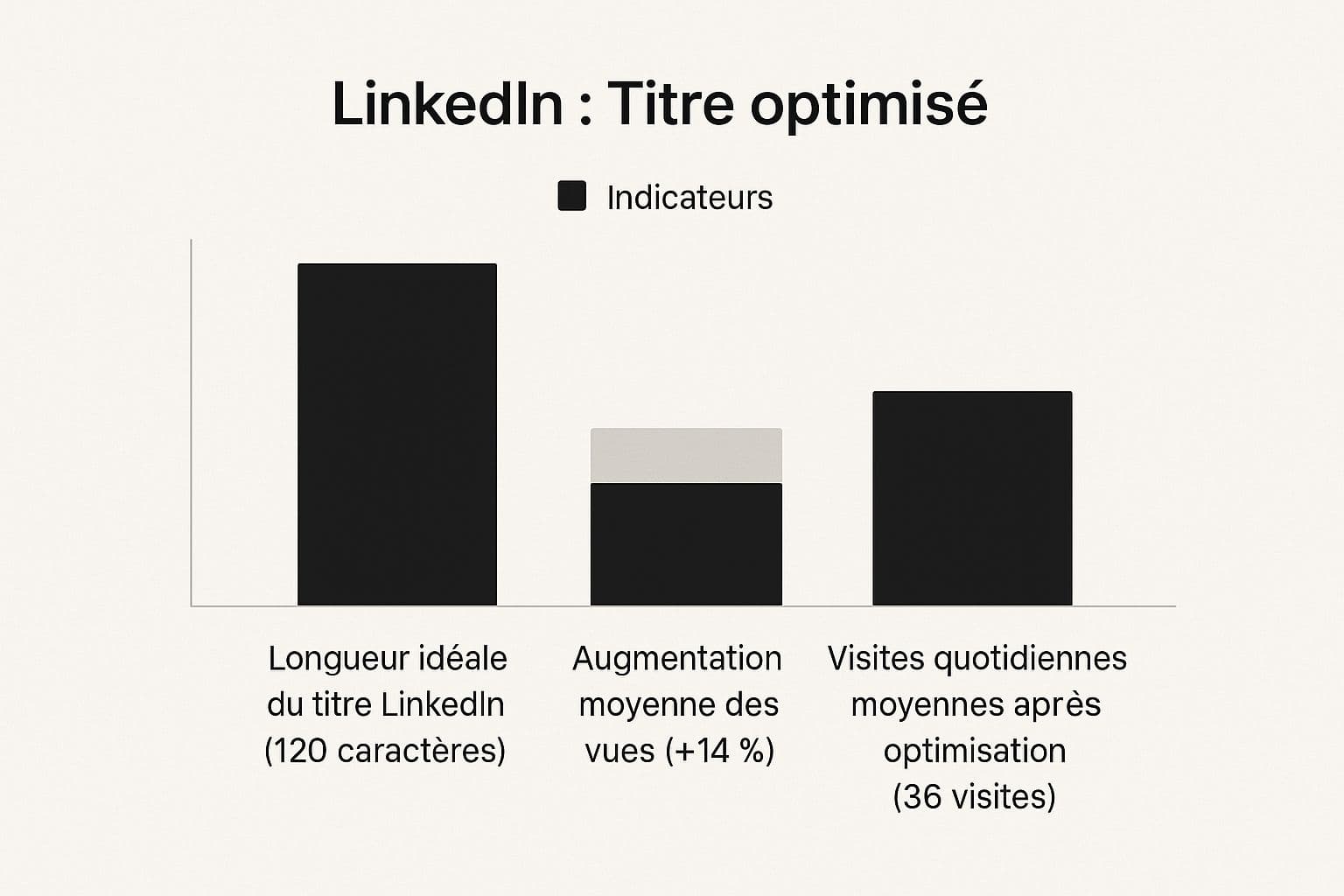 LinkedIn : Titre optimisé

Indicateurs

Longueur idéale du titre LinkedIn (120 caractères)

Augmentation moyenne des vues (+14 %)

Visites quotidiennes moyennes après optimisation (36 visites)